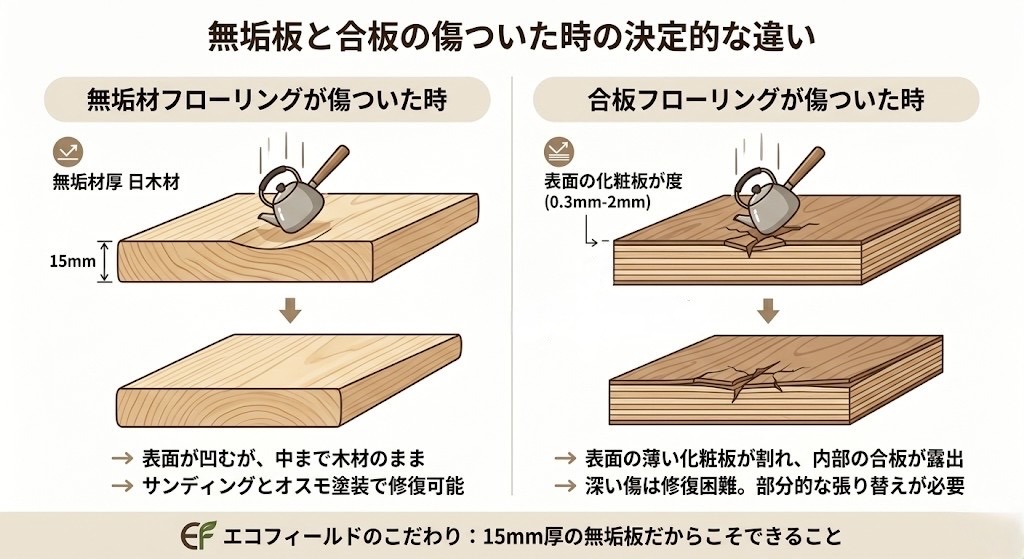 無垢板と合板の傷ついた時の決定的な違い

無垢材フローリングが傷ついた時

無垢材厚 日木材

15mm

→ 表面が凹むが、中まで木材のまま
→ サンディングとオスモ塗装で修復可能

合板フローリングが傷ついた時

表面の化粧板が度 (0.3mm-2mm)

→ 表面の薄い化粧板が割れ、内部の合板が露出
→ 深い傷は修復困難。部分的な張り替えが必要

EF エコフィールドのこだわり：15mm厚の無垢板だからこそできること